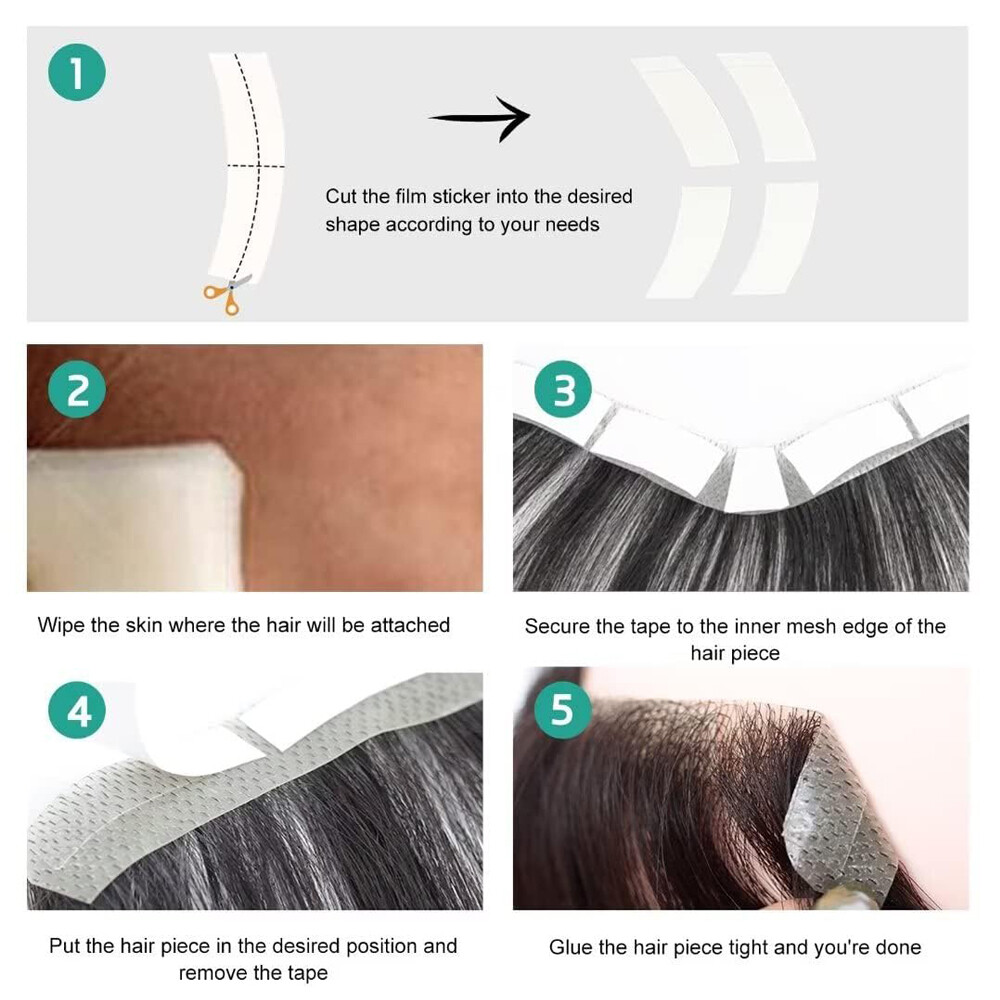 1

Cut the film sticker into the desired shape according to your needs

2

Wipe the skin where the hair will be attached

3

Secure the tape to the inner mesh edge of the hair piece

4

Put the hair piece in the desired position and remove the tape

5

Glue the hair piece tight and you're done