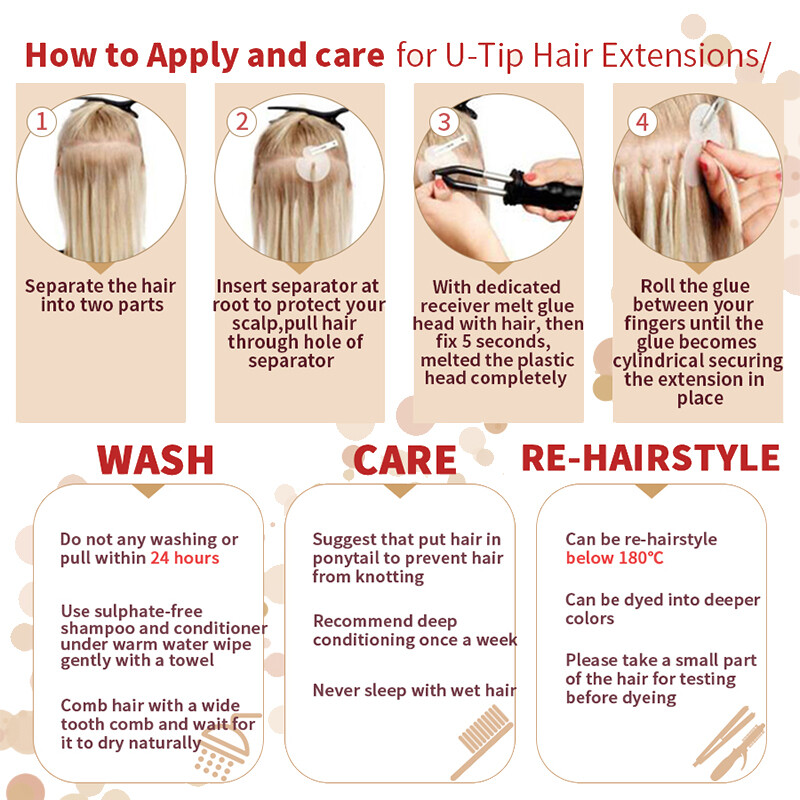 How to Apply and care for U-Tip Hair Extensions/

1

Separate the hair into two parts

2

Insert separator at root to protect your scalp,pull hair through hole of separator

3

With dedicated receiver melt glue head with hair, then fix 5 seconds, melted the plastic head completely

4

Roll the glue between your fingers until the glue becomes cylindrical securing the extension in place

WASH

Do not any washing or pull within 24 hours

Use sulphate-free shampoo and conditioner under warm water wipe gently with a towel

Comb hair with a wide tooth comb and wait for it to dry naturally

CARE

Suggest that put hair in ponytail to prevent hair from knotting

Recommend deep conditioning once a week

Never sleep with wet hair

RE-HAIRSTYLE

Can be re-hairstyle below 180°C

Can be dyed into deeper colors

Please take a small part of the hair for testing before dyeing