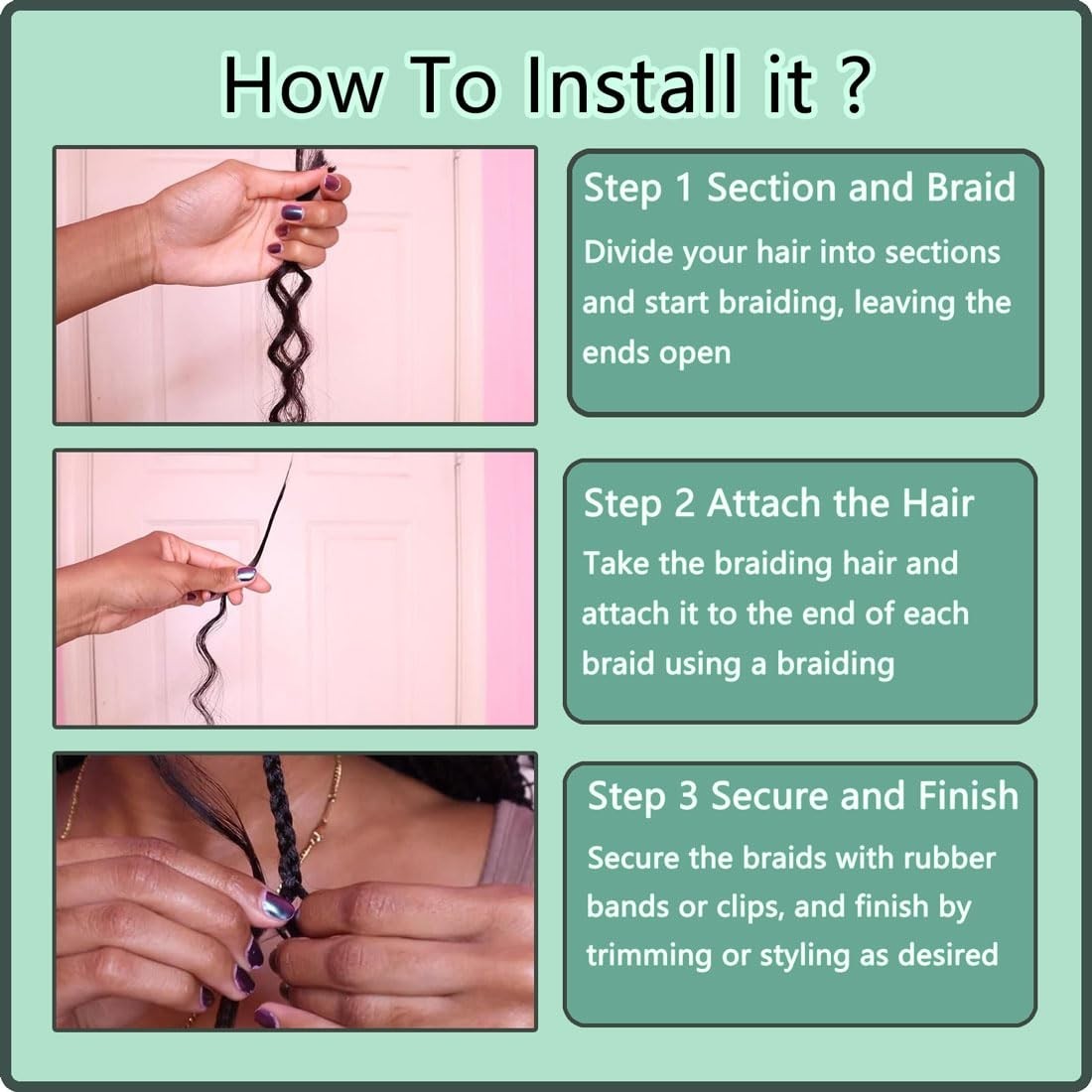 How To Install it ?

Step 1 Section and Braid

Divide your hair into sections and start braiding, leaving the ends open

Step 2 Attach the Hair

Take the braiding hair and attach it to the end of each braid using a braiding

Step 3 Secure and Finish

Secure the braids with rubber bands or clips, and finish by trimming or styling as desired