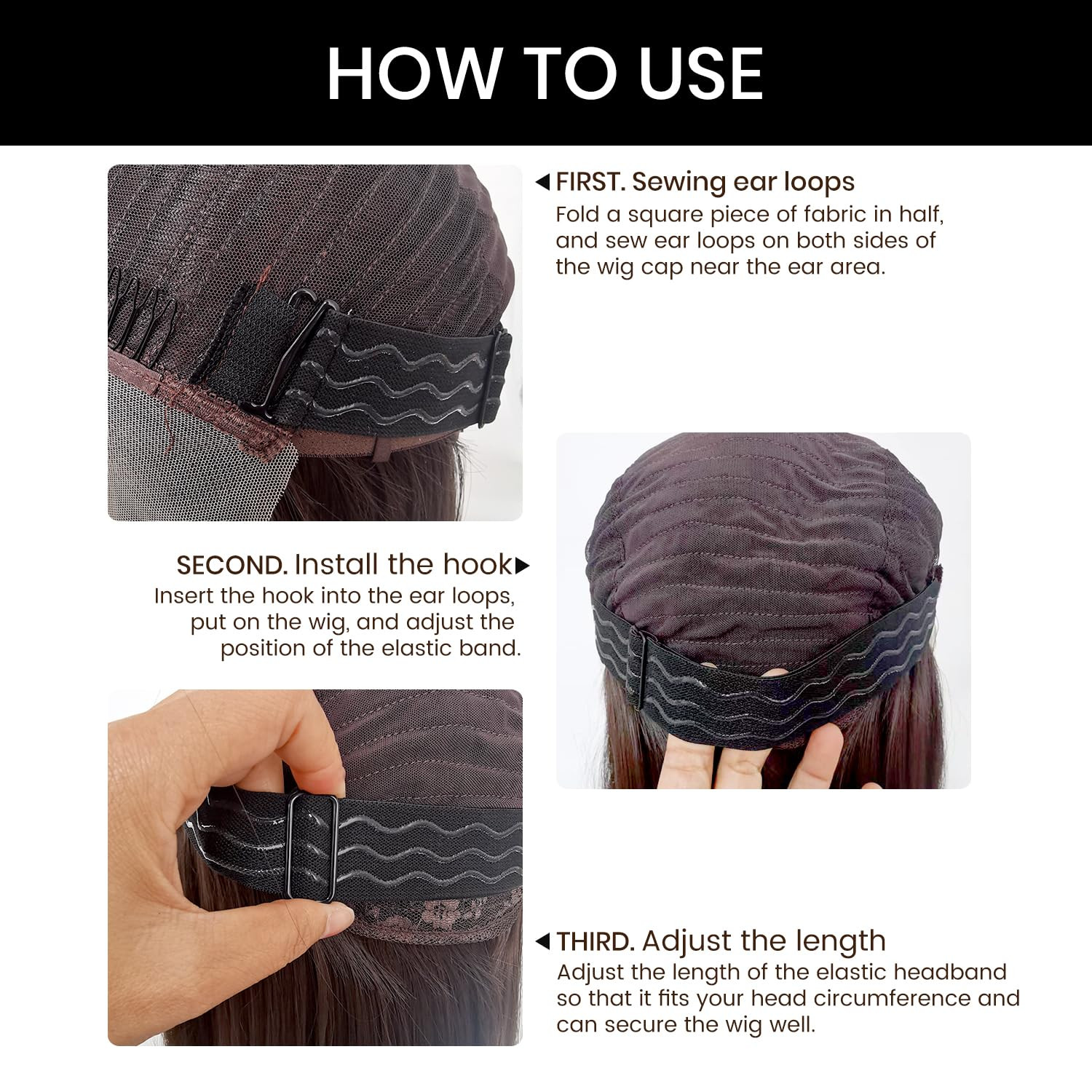 HOW TO USE

◀ FIRST. Sewing ear loops
Fold a square piece of fabric in half, and sew ear loops on both sides of the wig cap near the ear area.

SECOND. Install the hook ▶
Insert the hook into the ear loops, put on the wig, and adjust the position of the elastic band.

◀ THIRD. Adjust the length
Adjust the length of the elastic headband so that it fits your head circumference and can secure the wig well.