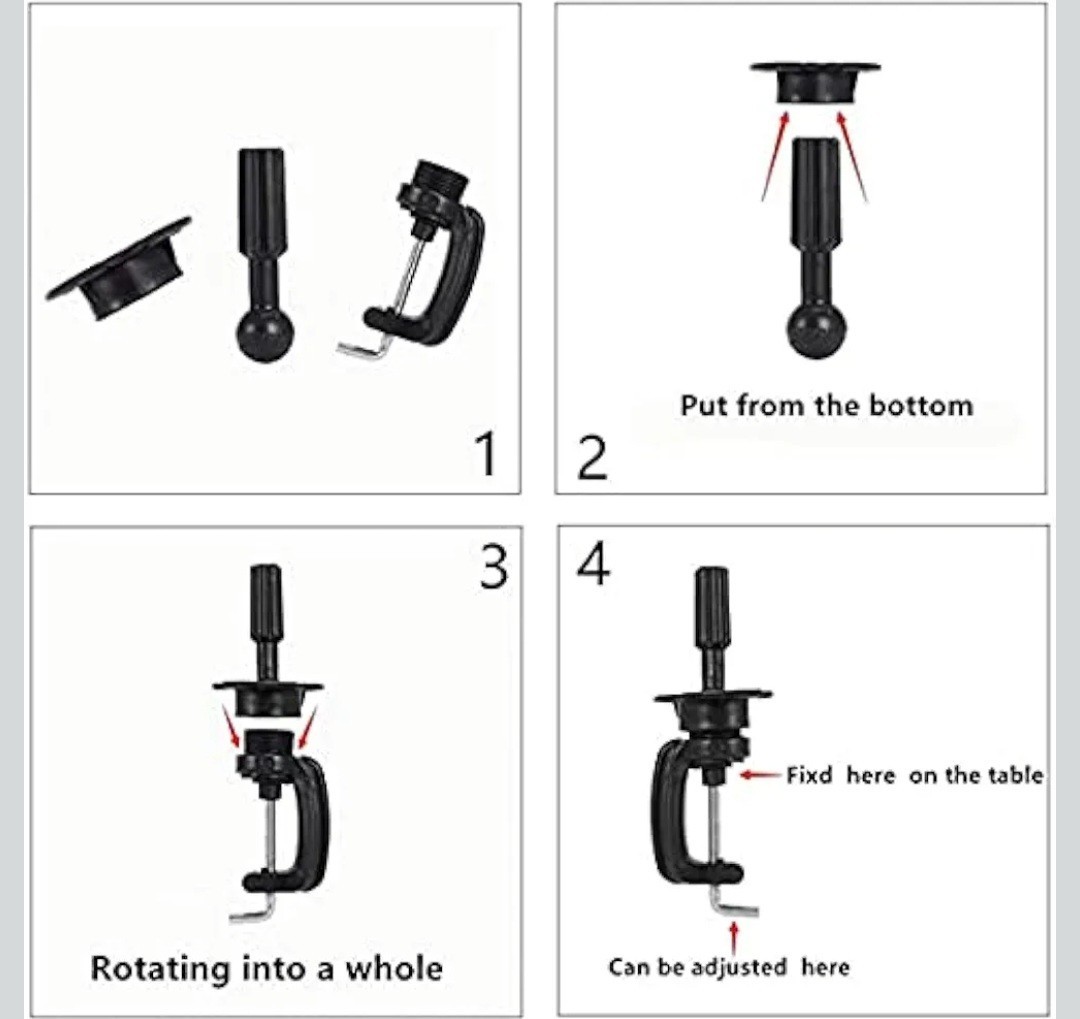 1

Put from the bottom

2

3

Rotating into a whole

4

Fixd here on the table

Can be adjusted here