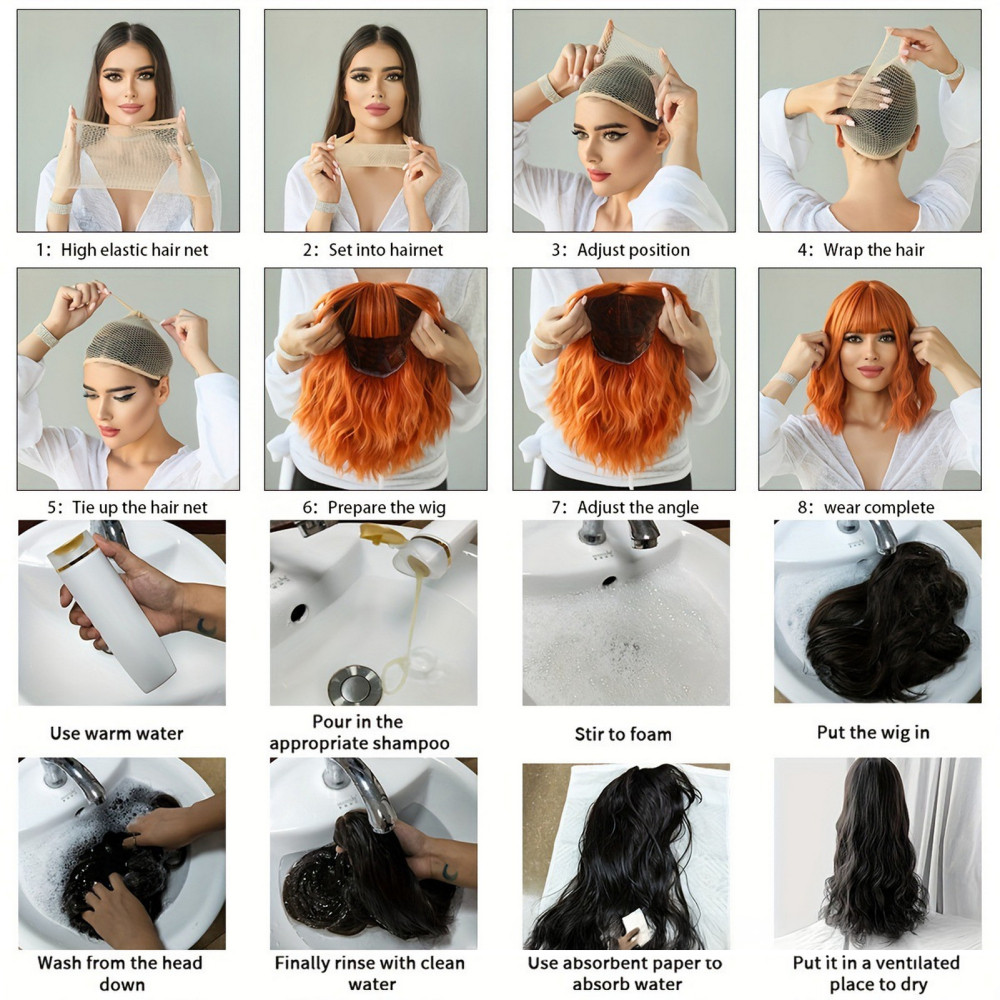 1: High elastic hair net

2: Set into hairnet

3: Adjust position

4: Wrap the hair

5: Tie up the hair net

6: Prepare the wig

7: Adjust the angle

8: wear complete

Use warm water

Pour in the appropriate shampoo

Stir to foam

Put the wig in

Wash from the head down

Finally rinse with clean water

Use absorbent paper to absorb water

Put it in a ventilated place to dry