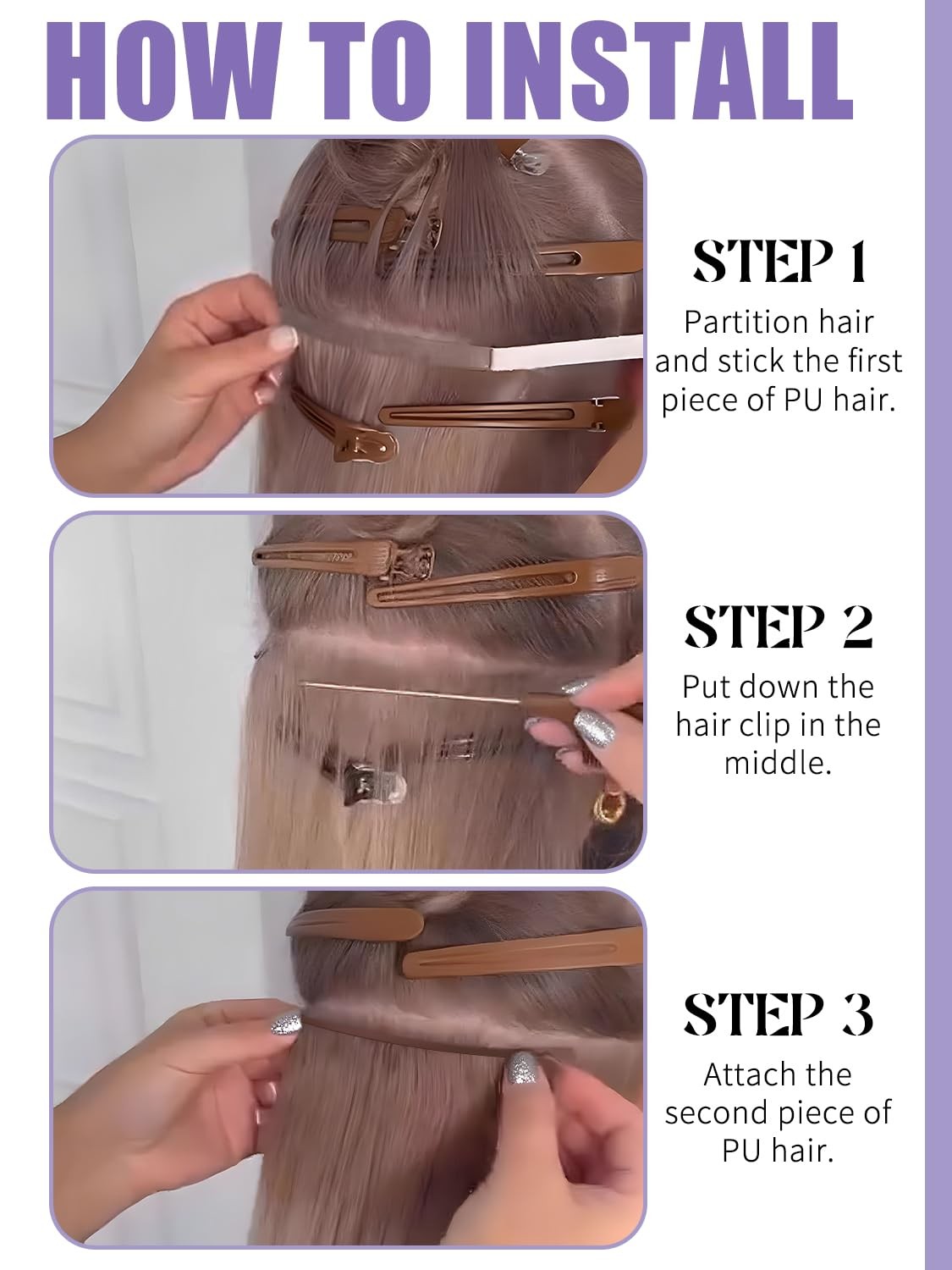 HOW TO INSTALL

STEP 1
Partition hair and stick the first piece of PU hair.

STEP 2
Put down the hair clip in the middle.

STEP 3
Attach the second piece of PU hair.