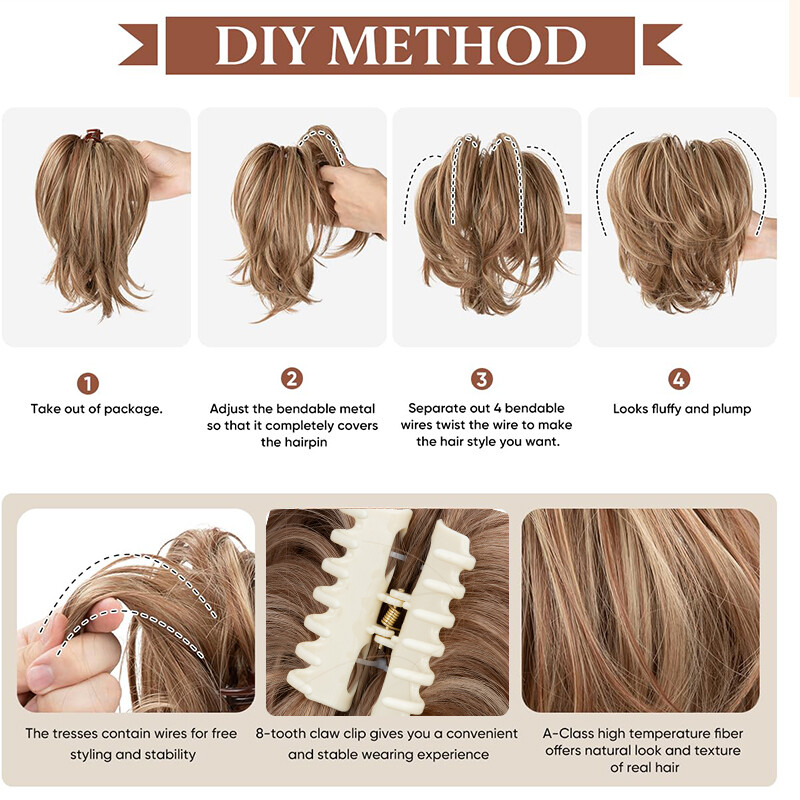 DIY METHOD

1
Take out of package.

2
Adjust the bendable metal so that it completely covers the hairpin

3
Separate out 4 bendable wires twist the wire to make the hair style you want.

4
Looks fluffy and plump

The tresses contain wires for free styling and stability

8-tooth claw clip gives you a convenient and stable wearing experience

A-Class high temperature fiber offers natural look and texture of real hair