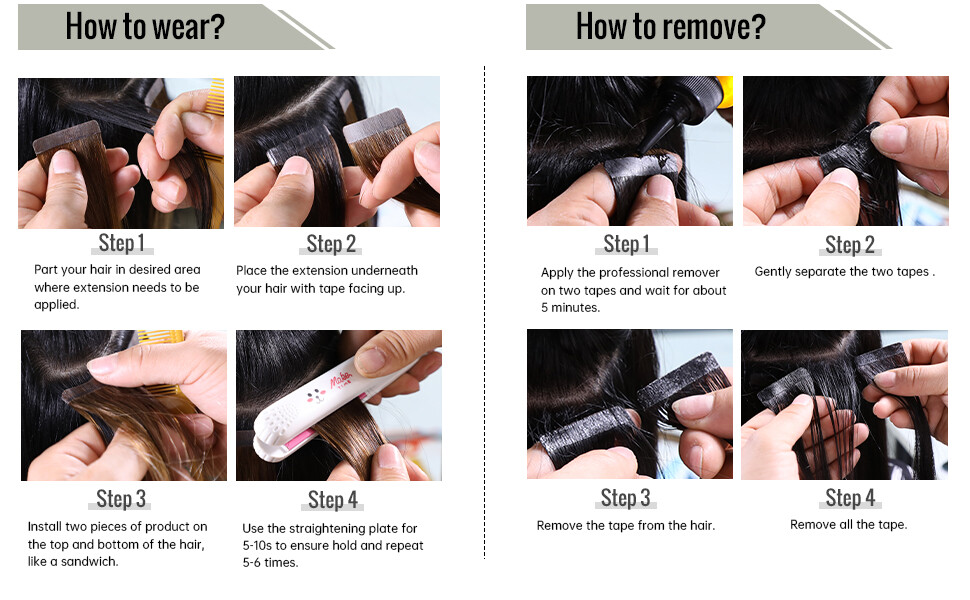 How to wear?

Step 1

Part your hair in desired area where extension needs to be applied.

Step 2

Place the extension underneath your hair with tape facing up.

Step 3

Install two pieces of product on the top and bottom of the hair, like a sandwich.

Step 4

Use the straightening plate for 5-10s to ensure hold and repeat 5-6 times.

How to remove?

Step 1

Apply the professional remover on two tapes and wait for about 5 minutes.

Step 2

Gently separate the two tapes .

Step 3

Remove the tape from the hair.

Step 4

Remove all the tape.