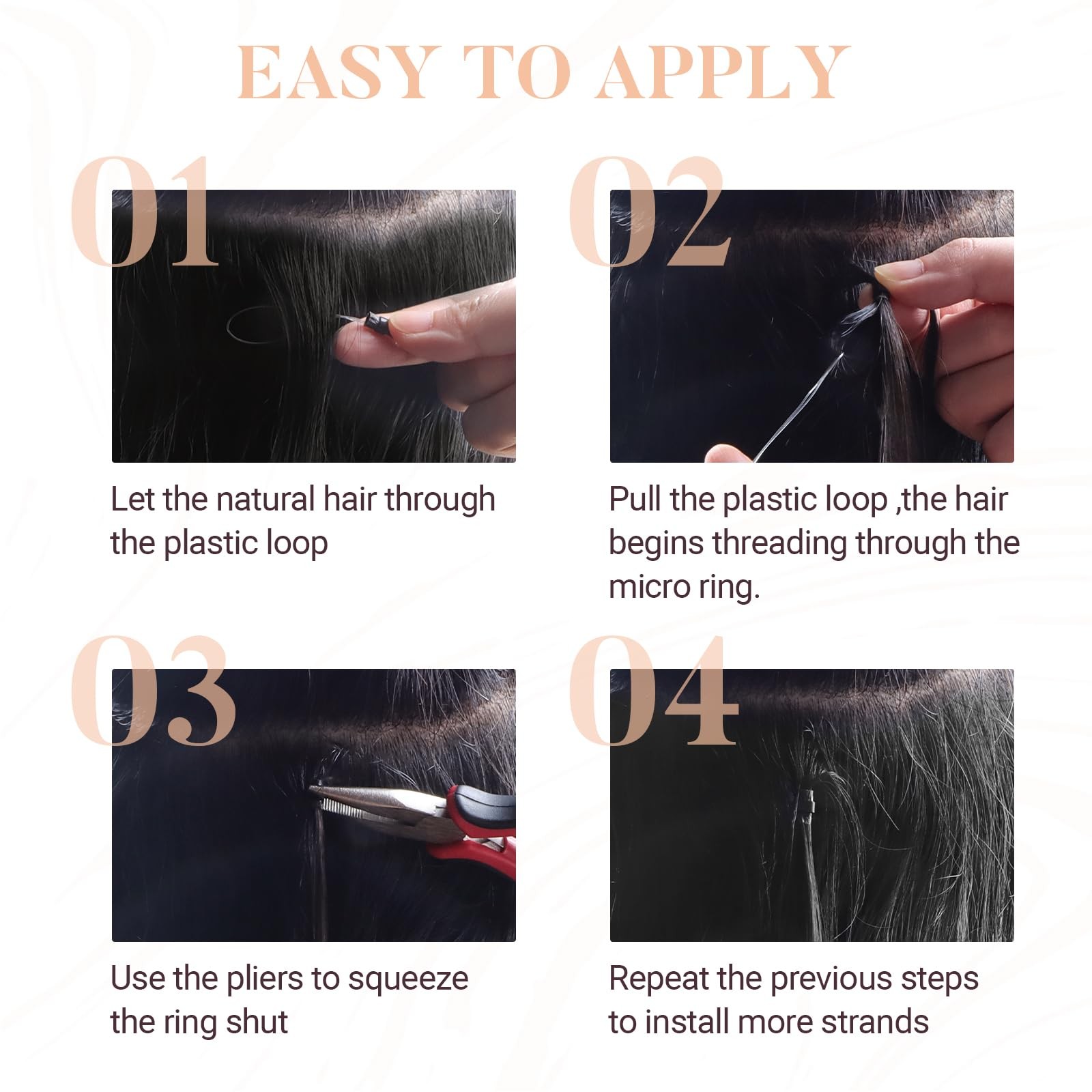 EASY TO APPLY

01

Let the natural hair through the plastic loop

02

Pull the plastic loop ,the hair begins threading through the micro ring.

03

Use the pliers to squeeze the ring shut

04

Repeat the previous steps to install more strands