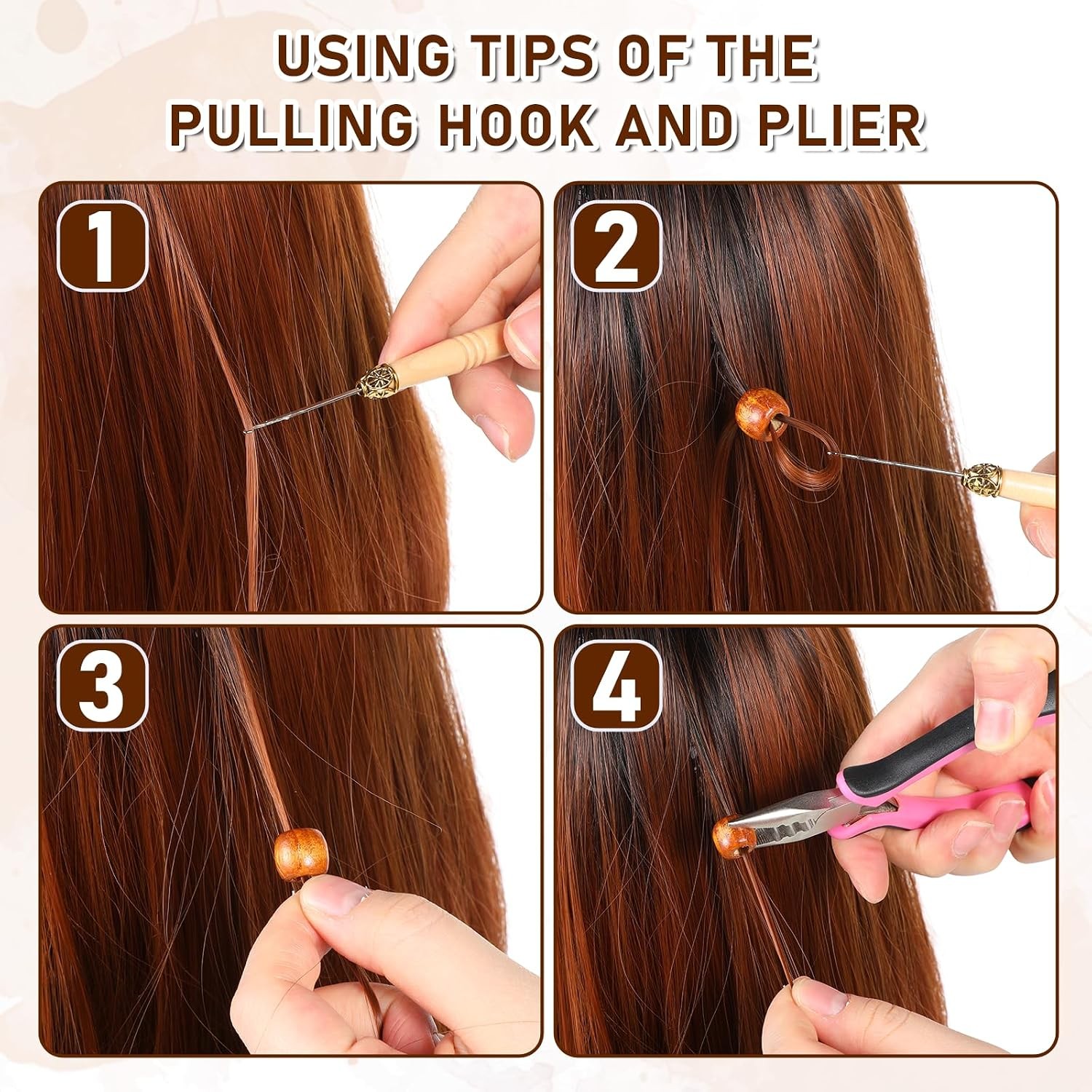 USING TIPS OF THE PULLING HOOK AND PLIER

1

2

3

4