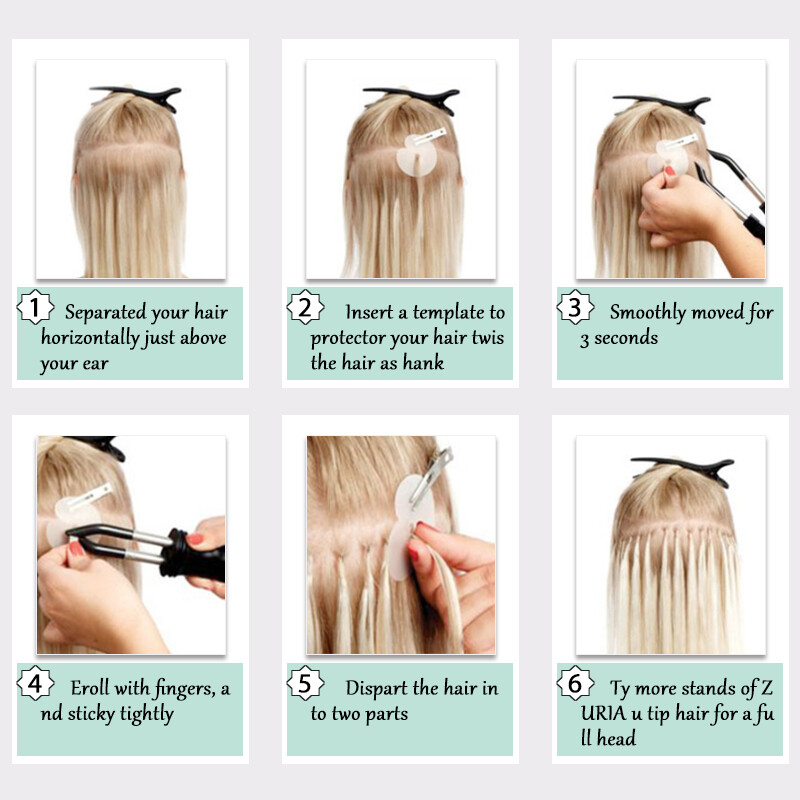 1 Separated your hair horizontally just above your ear

2 Insert a template to protector your hair twis the hair as hank

3 Smoothly moved for 3 seconds

4 Eroll with fingers, a nd sticky tightly

5 Dispart the hair in to two parts

6 Ty more stands of Z URIA u tip hair for a fu ll head