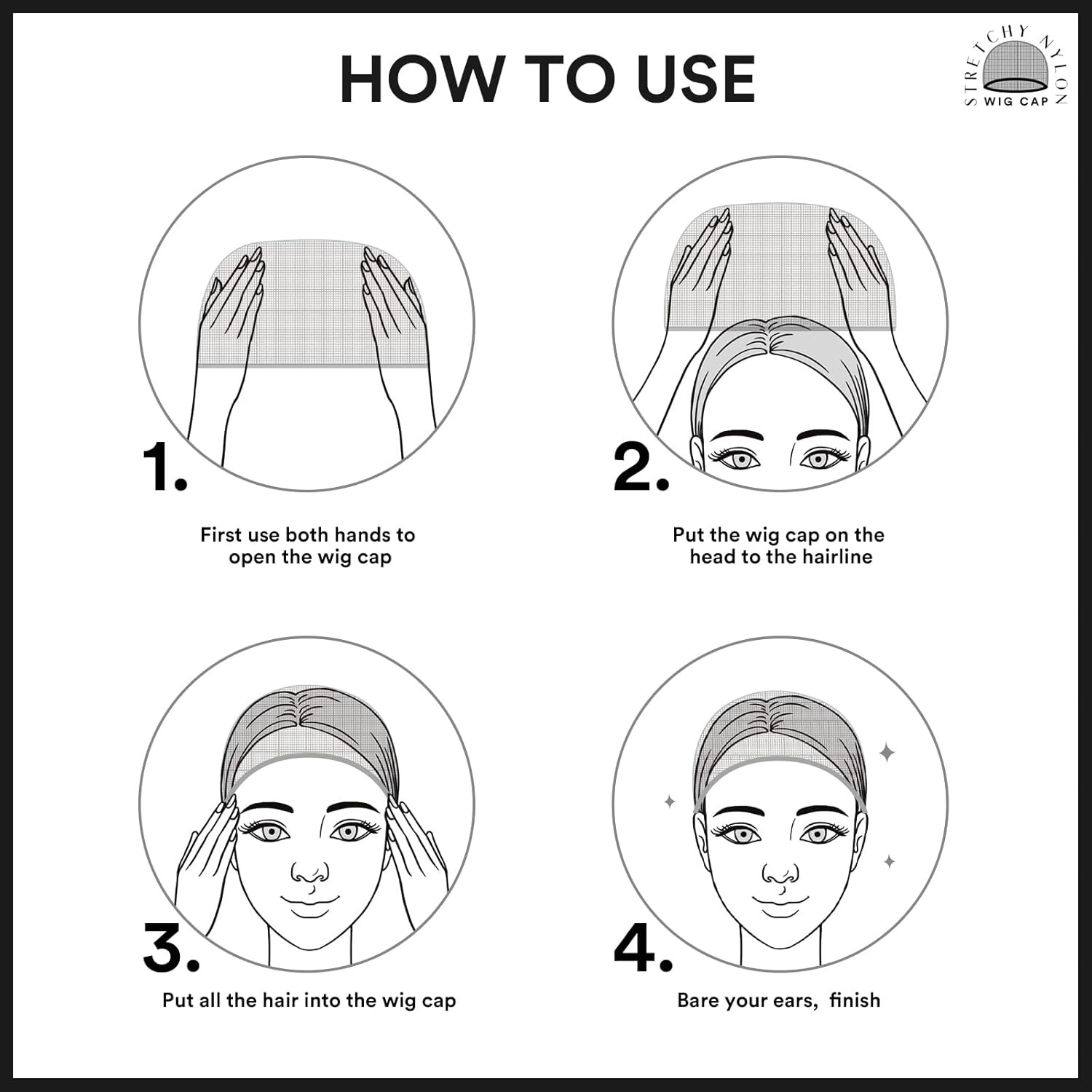 HOW TO USE

STRETCHY NYLON
WIG CAP

1.

First use both hands to open the wig cap

2.

Put the wig cap on the head to the hairline

3.

Put all the hair into the wig cap

4.

Bare your ears, finish