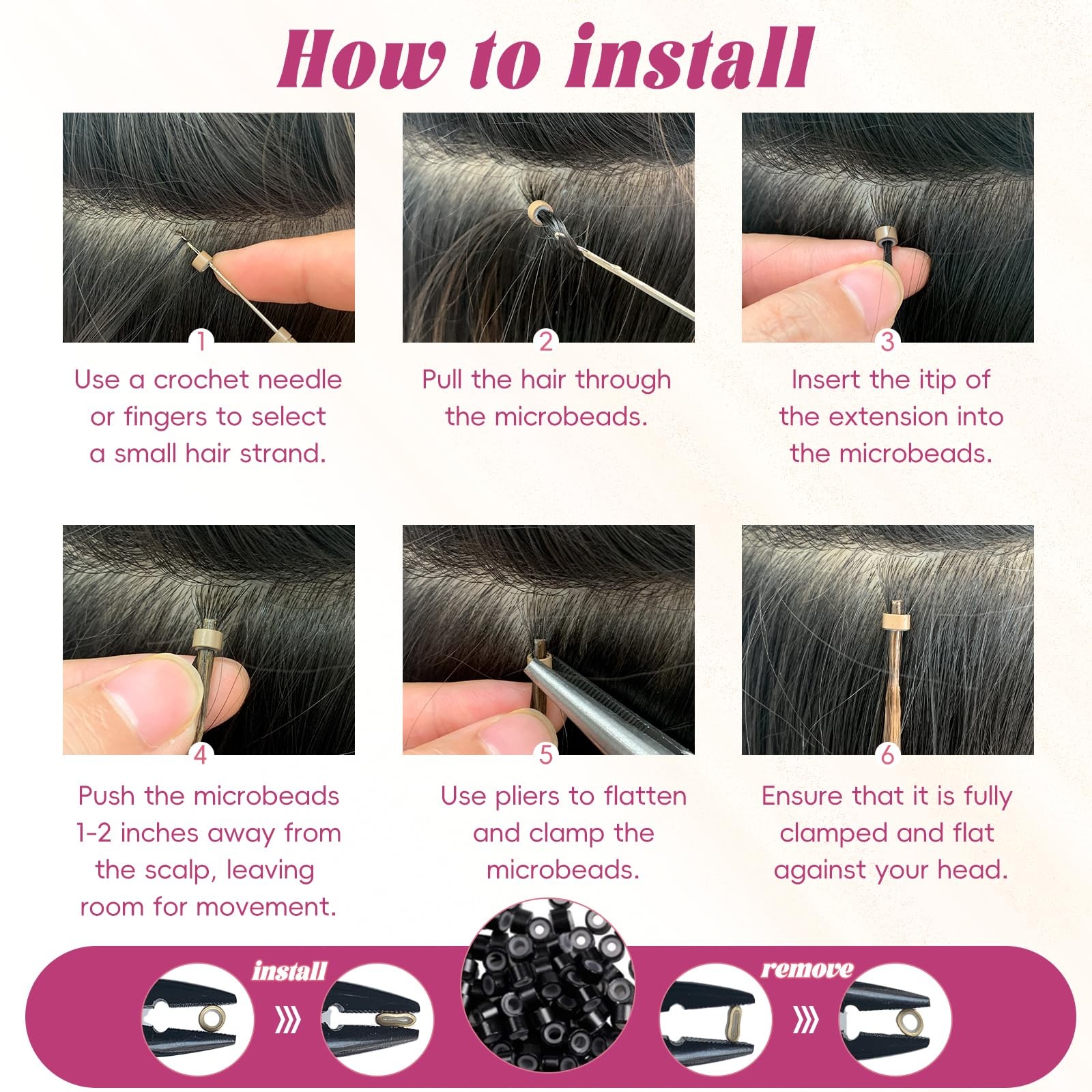 How to install

1

Use a crochet needle or fingers to select a small hair strand.

2

Pull the hair through the microbeads.

3

Insert the itip of the extension into the microbeads.

4

Push the microbeads 1-2 inches away from the scalp, leaving room for movement.

5

Use pliers to flatten and clamp the microbeads.

6

Ensure that it is fully clamped and flat against your head.

install

remove