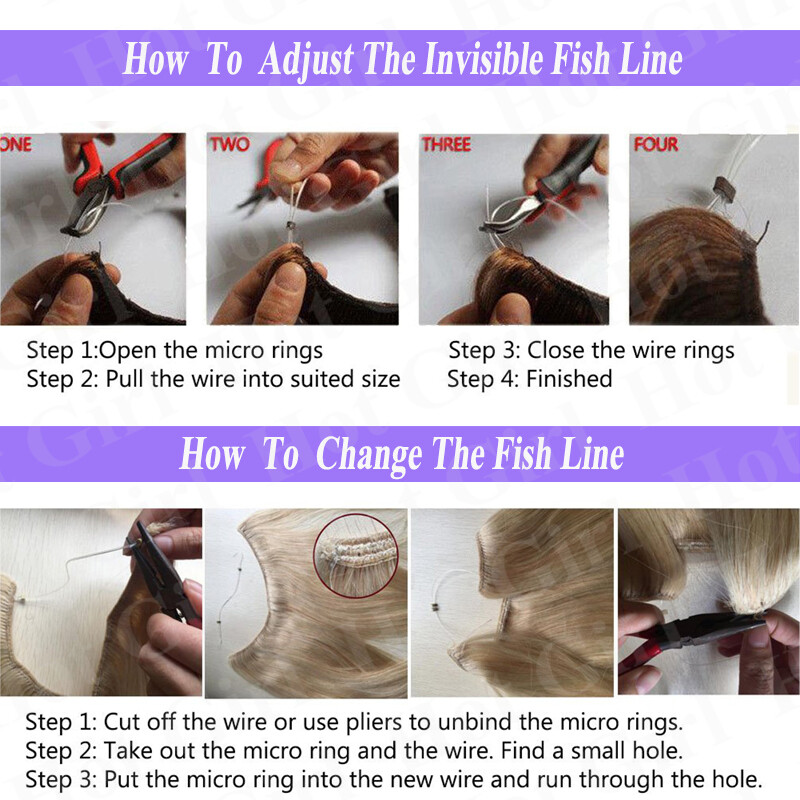 How To Adjust The Invisible Fish Line

ONE

TWO

THREE

FOUR

Step 1:Open the micro rings
Step 2: Pull the wire into suited size

Step 3: Close the wire rings
Step 4: Finished

How To Change The Fish Line

Step 1: Cut off the wire or use pliers to unbind the micro rings.
Step 2: Take out the micro ring and the wire. Find a small hole.
Step 3: Put the micro ring into the new wire and run through the hole.

Hot Girl