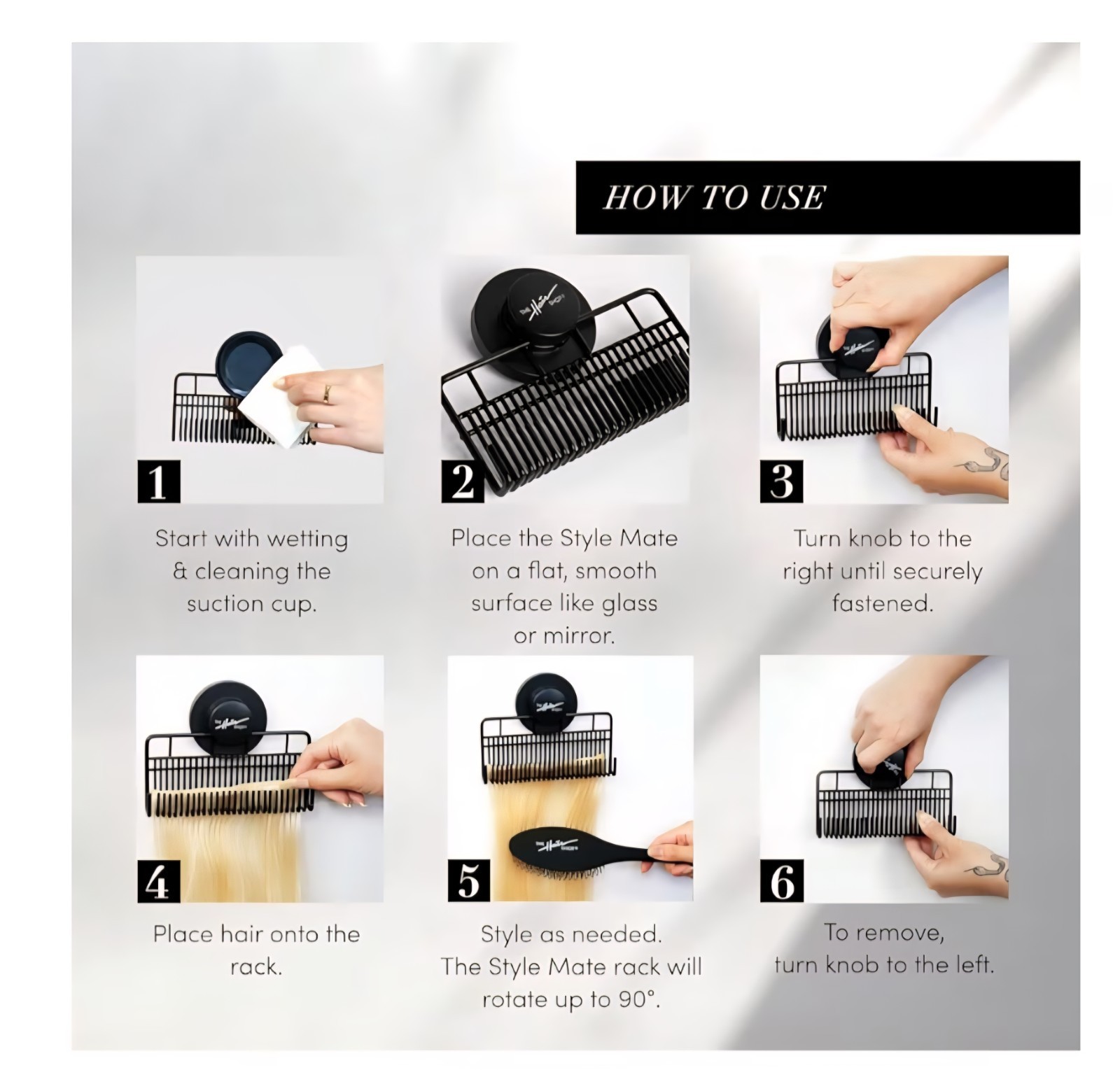 HOW TO USE

1

Start with wetting & cleaning the suction cup.

2

Place the Style Mate on a flat, smooth surface like glass or mirror.

3

Turn knob to the right until securely fastened.

4

Place hair onto the rack.

5

Style as needed. The Style Mate rack will rotate up to 90°.

6

To remove, turn knob to the left.