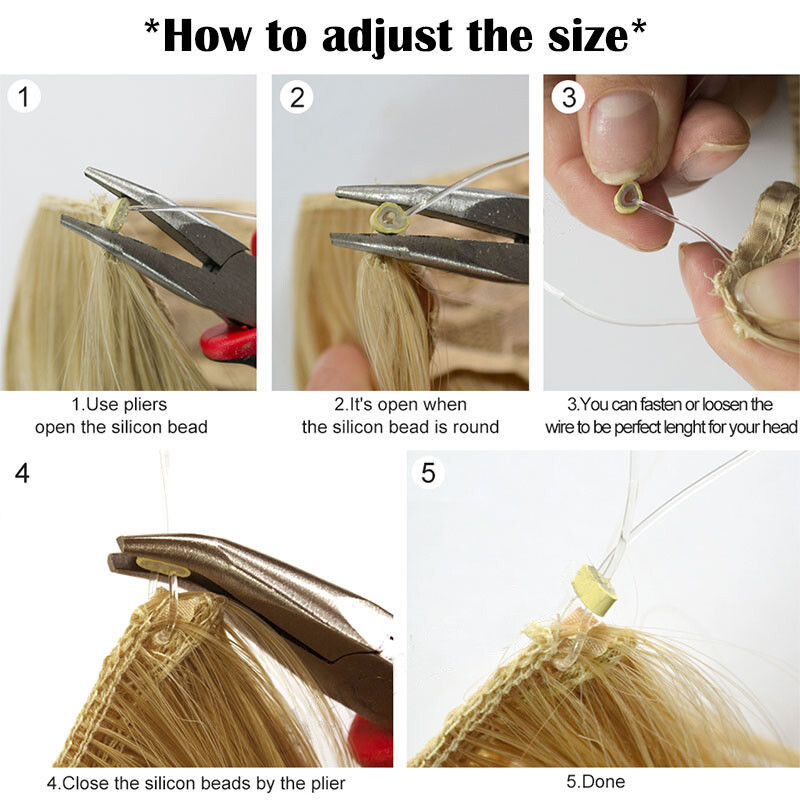 *How to adjust the size*

1

1.Use pliers open the silicon bead

2

2.It's open when the silicon bead is round

3

3.You can fasten or loosen the wire to be perfect lenght for your head

4

4.Close the silicon beads by the plier

5

5.Done