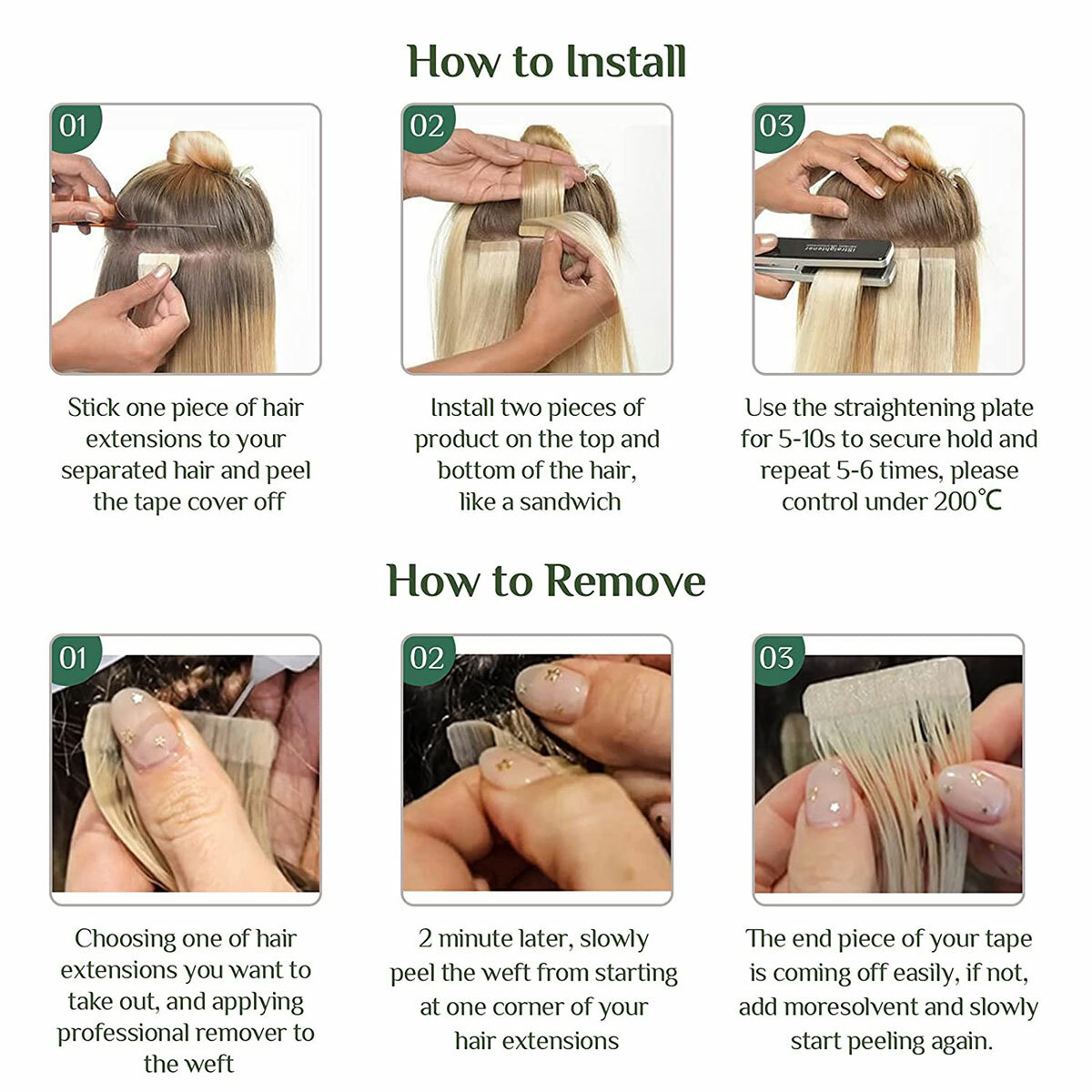 How to Install

01

Stick one piece of hair extensions to your separated hair and peel the tape cover off

02

Install two pieces of product on the top and bottom of the hair, like a sandwich

03

Use the straightening plate for 5-10s to secure hold and repeat 5-6 times, please control under 200℃

How to Remove

01

Choosing one of hair extensions you want to take out, and applying professional remover to the weft

02

2 minute later, slowly peel the weft from starting at one corner of your hair extensions

03

The end piece of your tape is coming off easily, if not, add moresolvent and slowly start peeling again.