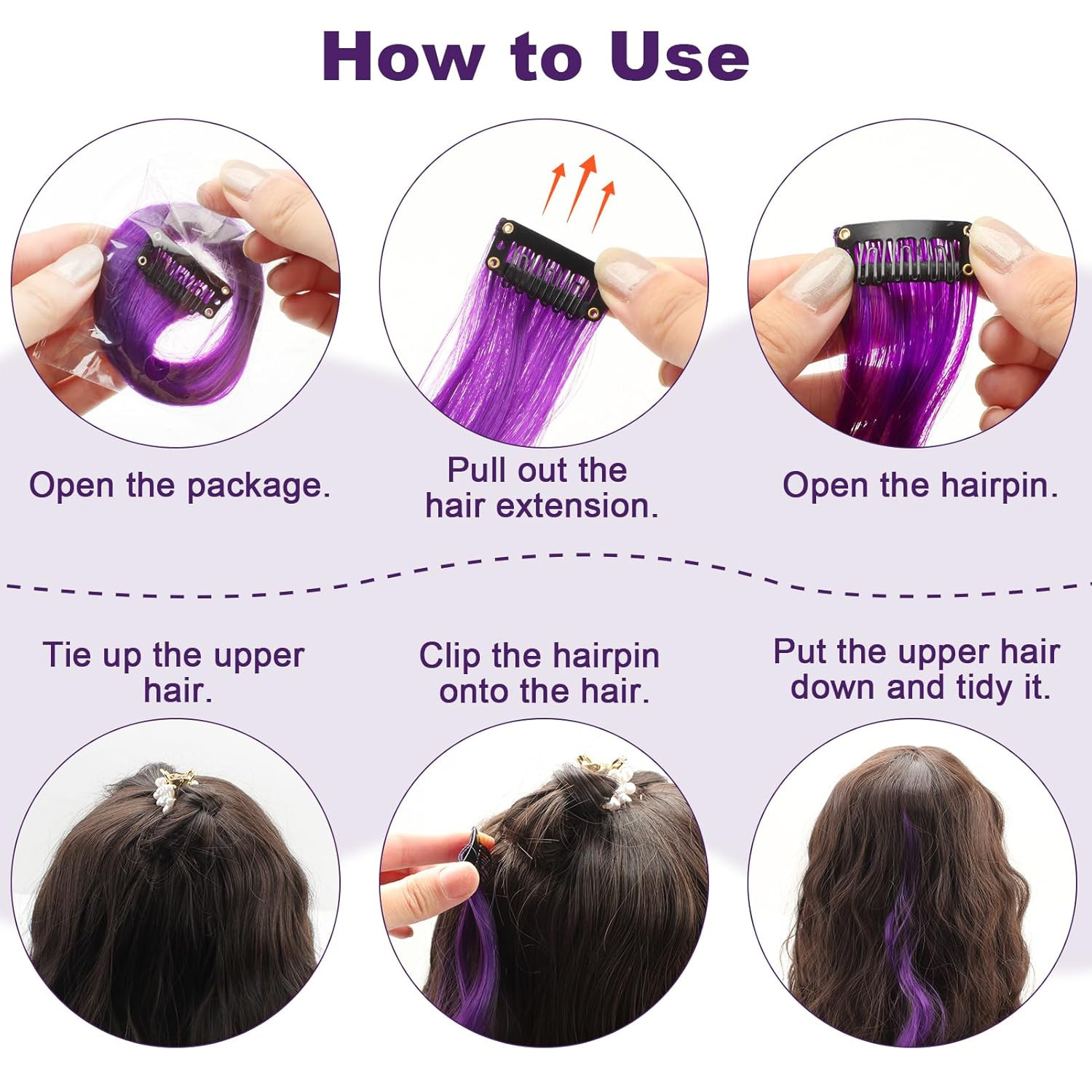 How to Use

Open the package.

Pull out the hair extension.

Open the hairpin.

Tie up the upper hair.

Clip the hairpin onto the hair.

Put the upper hair down and tidy it.